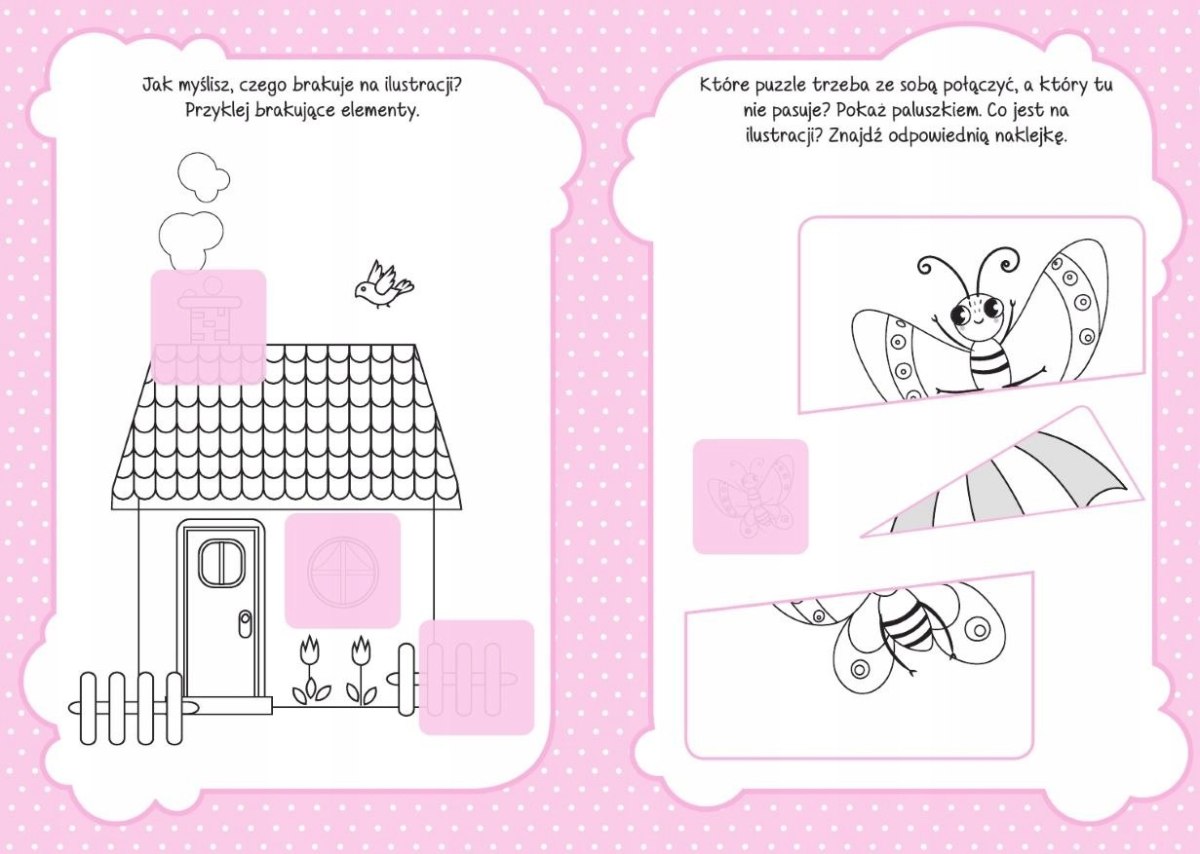 Jak myślisz, czego brakuje na ilustracji? Przyklej brakujące elementy.

Które puzzle trzeba ze sobą połączyć, a który tu nie pasuje? Pokaż paluszkiem. Co jest na ilustracji? Znajdź odpowiednią naklejkę.